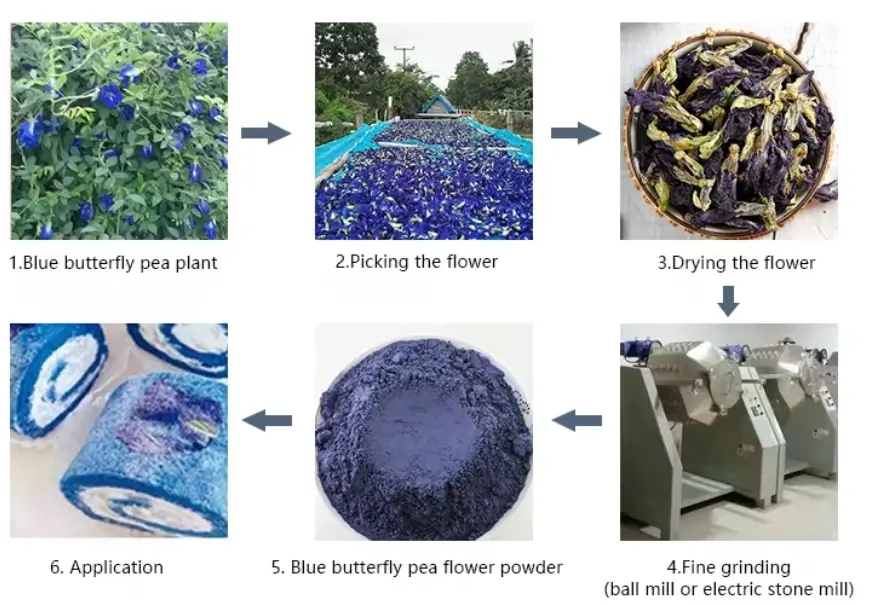 1.Blue butterfly pea plant

2.Picking the flower

3.Drying the flower

4.Fine grinding
(ball mill or electric stone mill)

5. Blue butterfly pea flower powder

6. Application